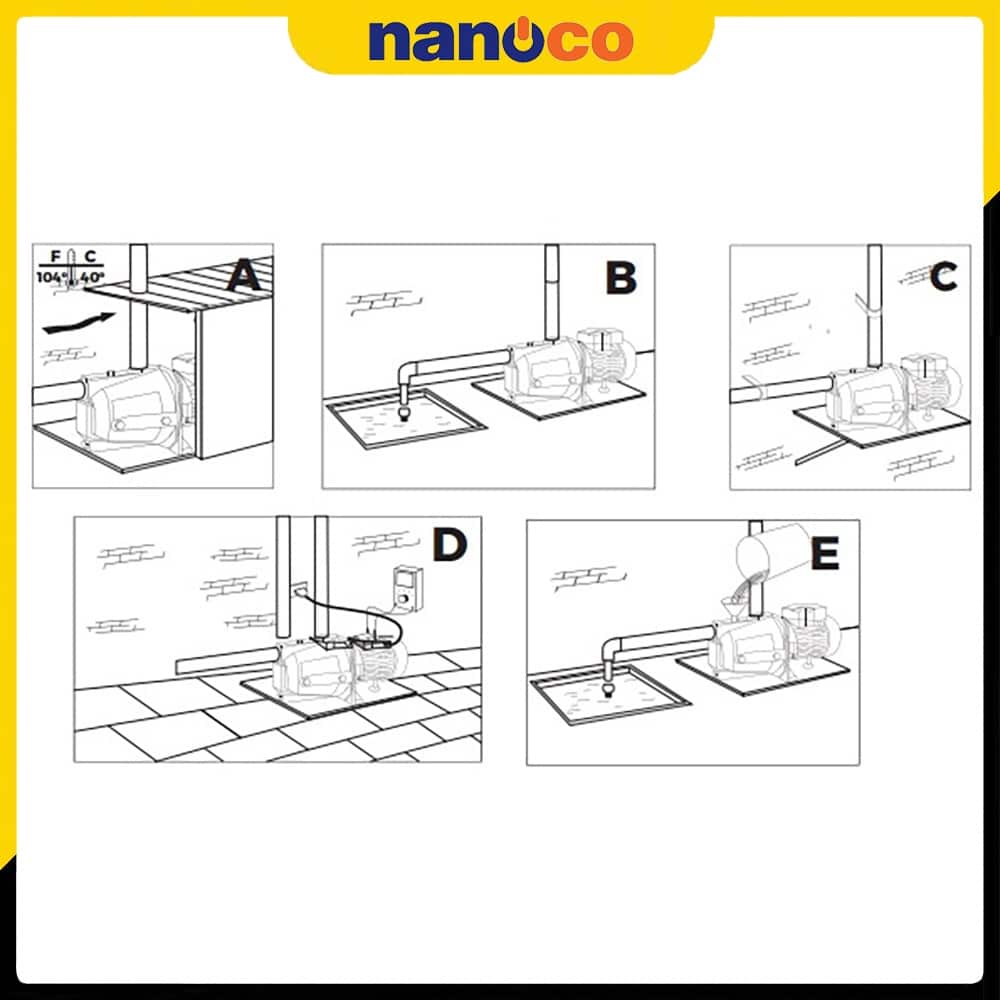 nanoco

F C
104° 40°

A

B

C

D

E