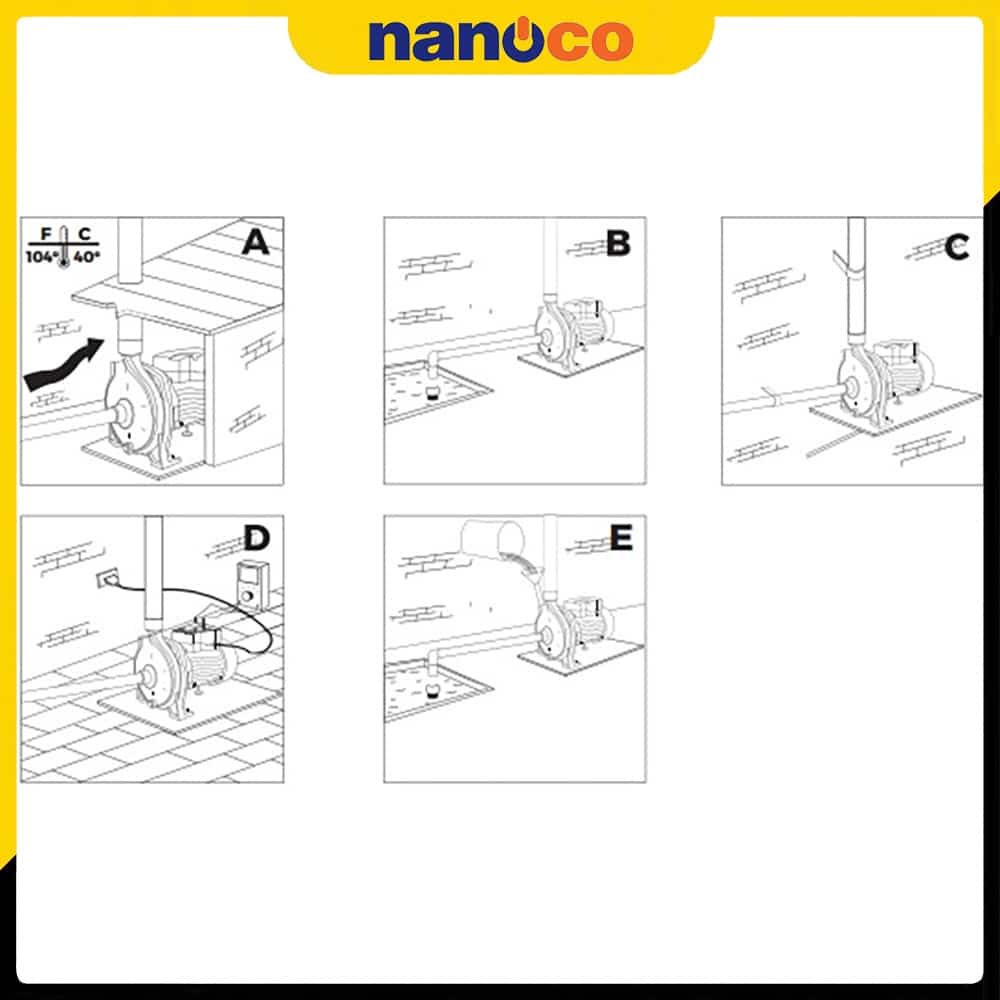 nanoco

F C
104° 40°
A

B

C

D

E