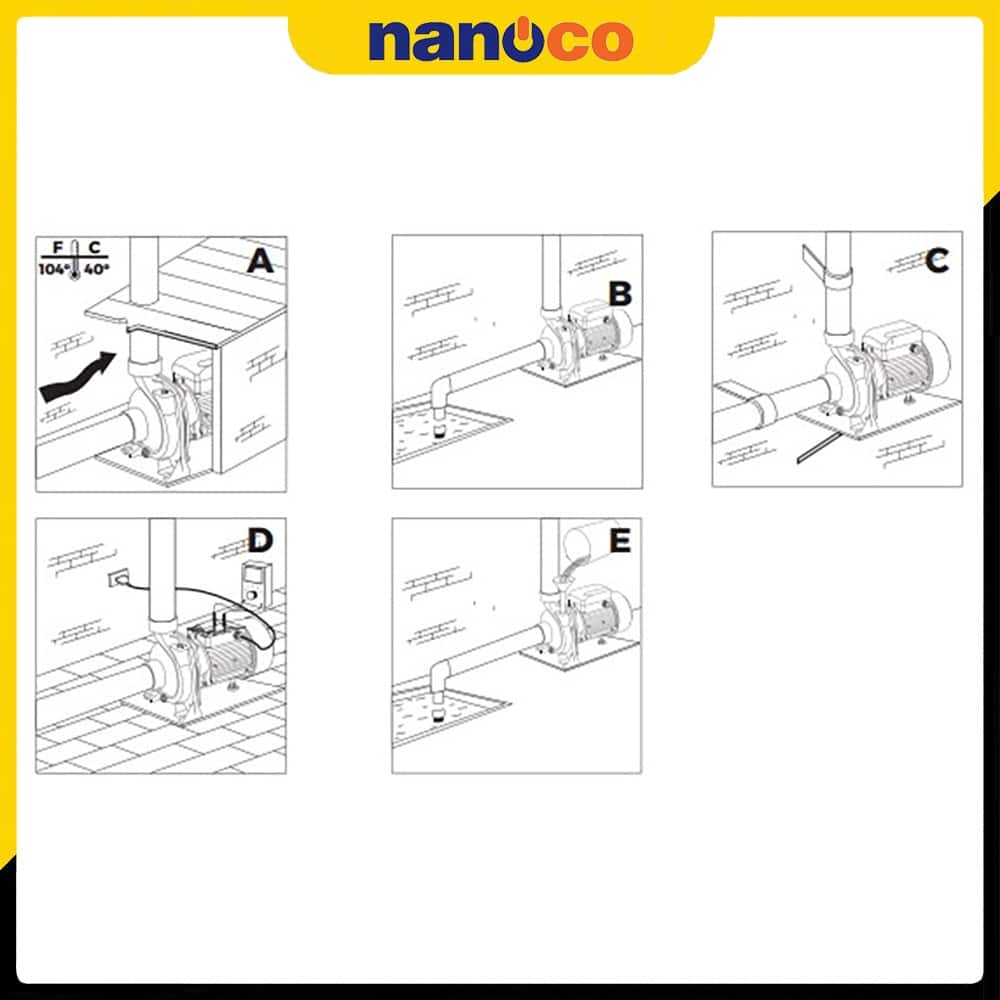 nanoco

F C
104° 40°

A

B

C

D

E