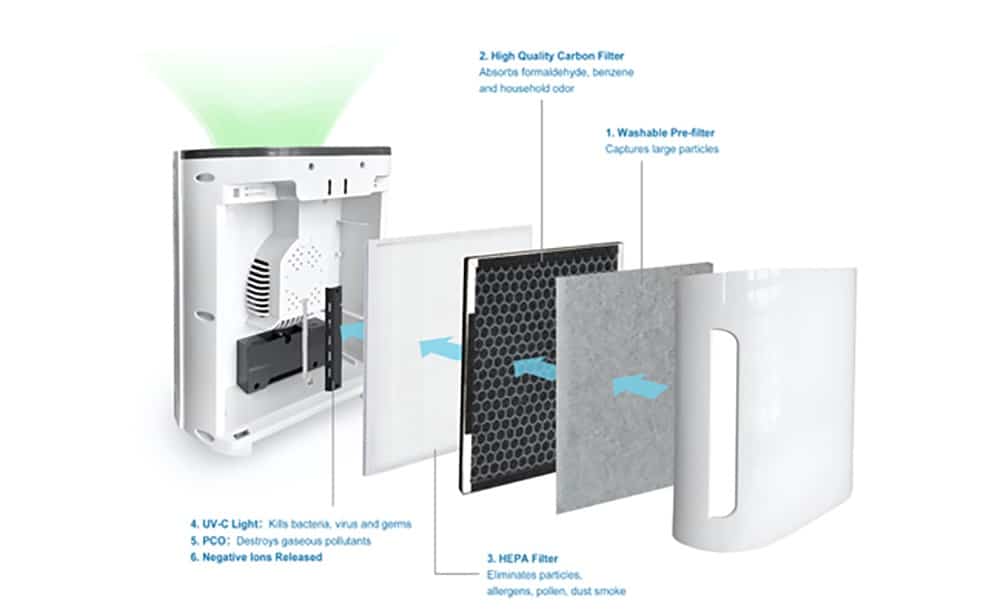 2. High Quality Carbon Filter
Absorbs formaldehyde, benzene and household odor

1. Washable Pre-filter
Captures large particles

4. UV-C Light: Kills bacteria, virus and germs
5. PCO: Destroys gaseous pollutants
6. Negative Ions Released

3. HEPA Filter
Eliminates particles, allergens, pollen, dust smoke