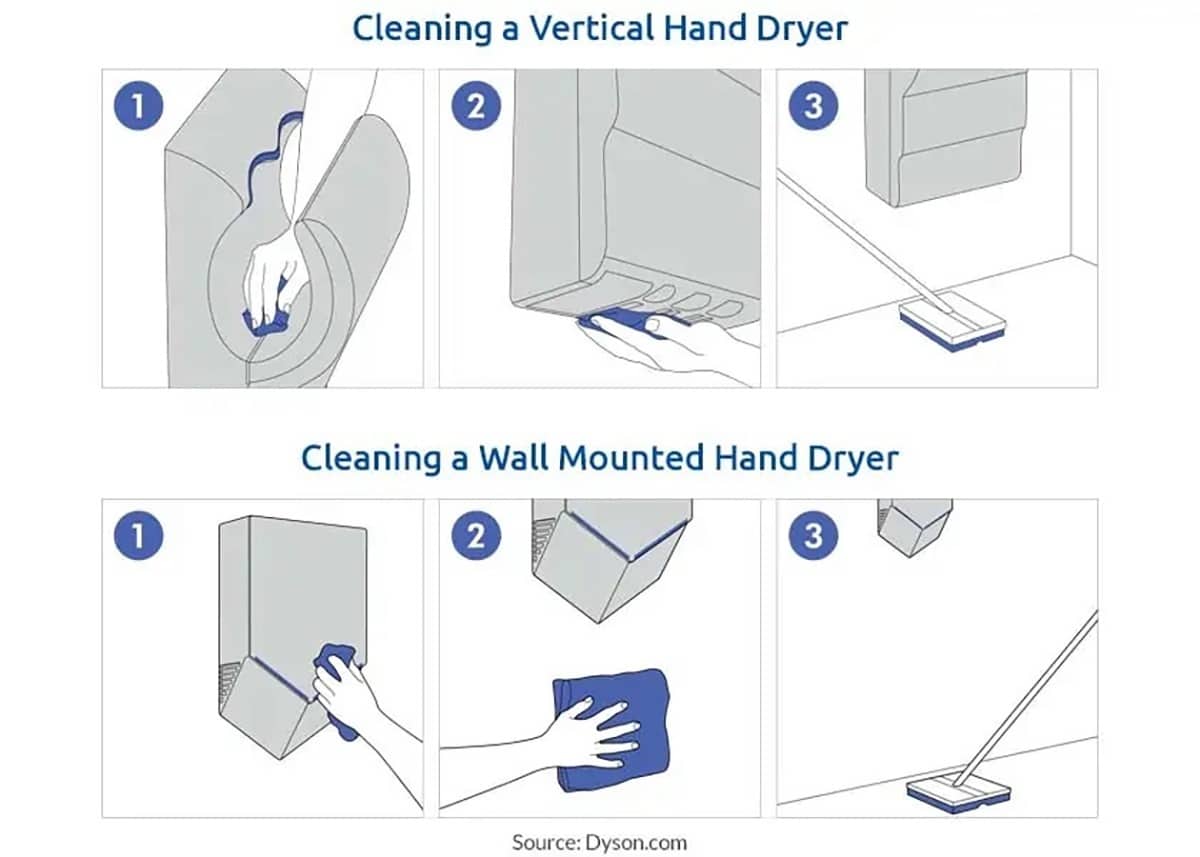 Cleaning a Vertical Hand Dryer

1

2

3

Cleaning a Wall Mounted Hand Dryer

1

2

3

Source: Dyson.com