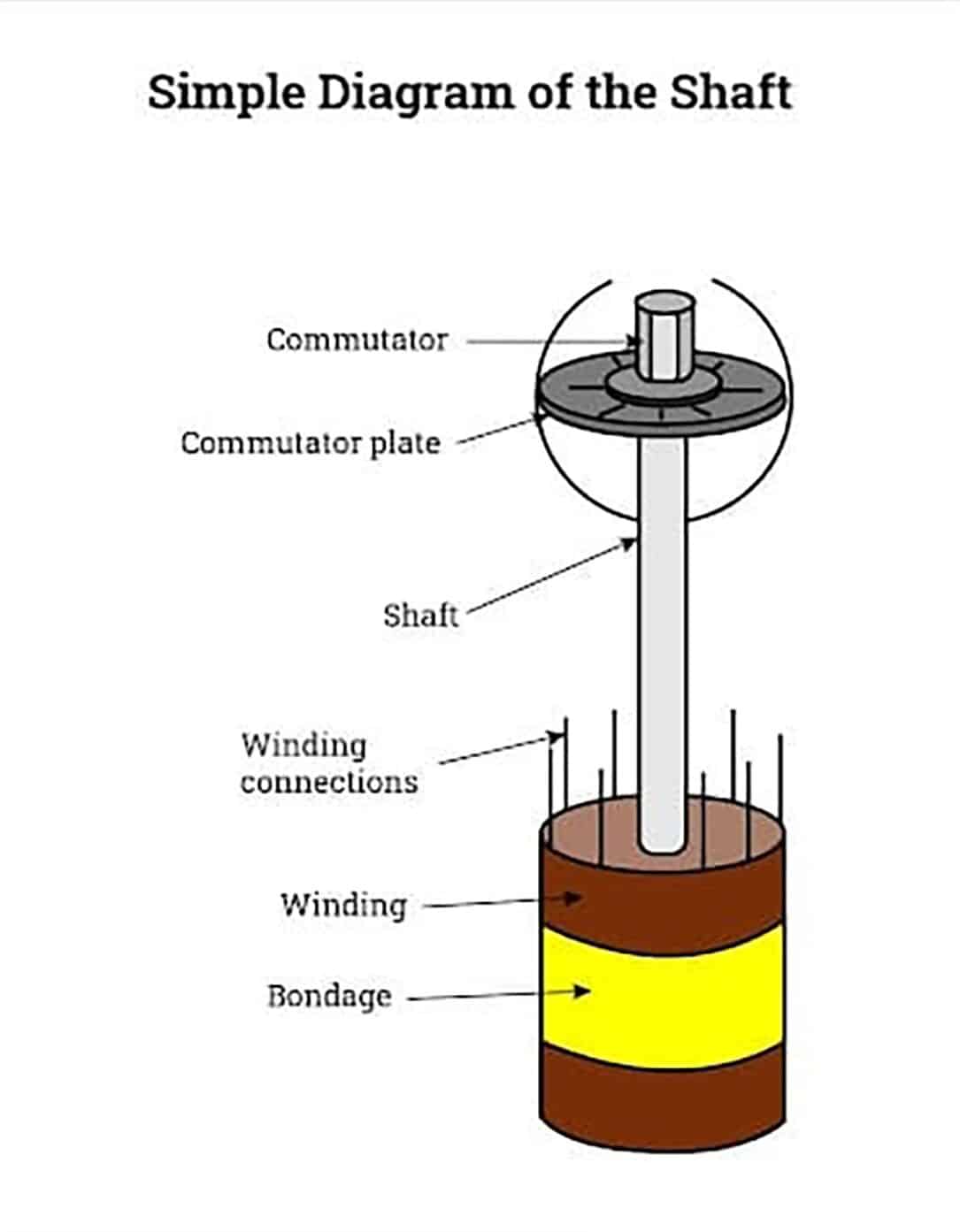 Simple Diagram of the Shaft

Commutator

Commutator plate

Shaft

Winding connections

Winding

Bondage