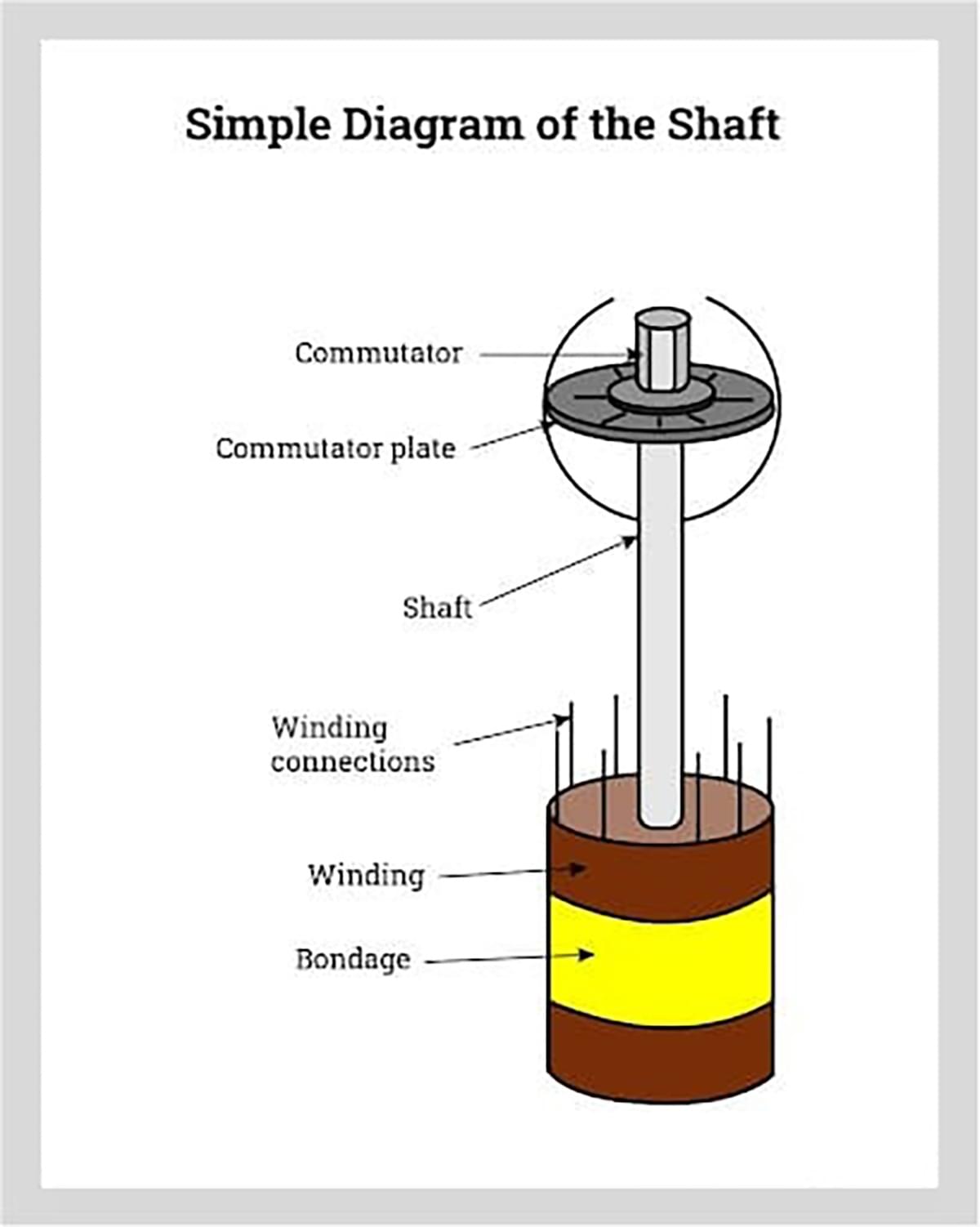 Simple Diagram of the Shaft

Commutator

Commutator plate

Shaft

Winding connections

Winding

Bondage