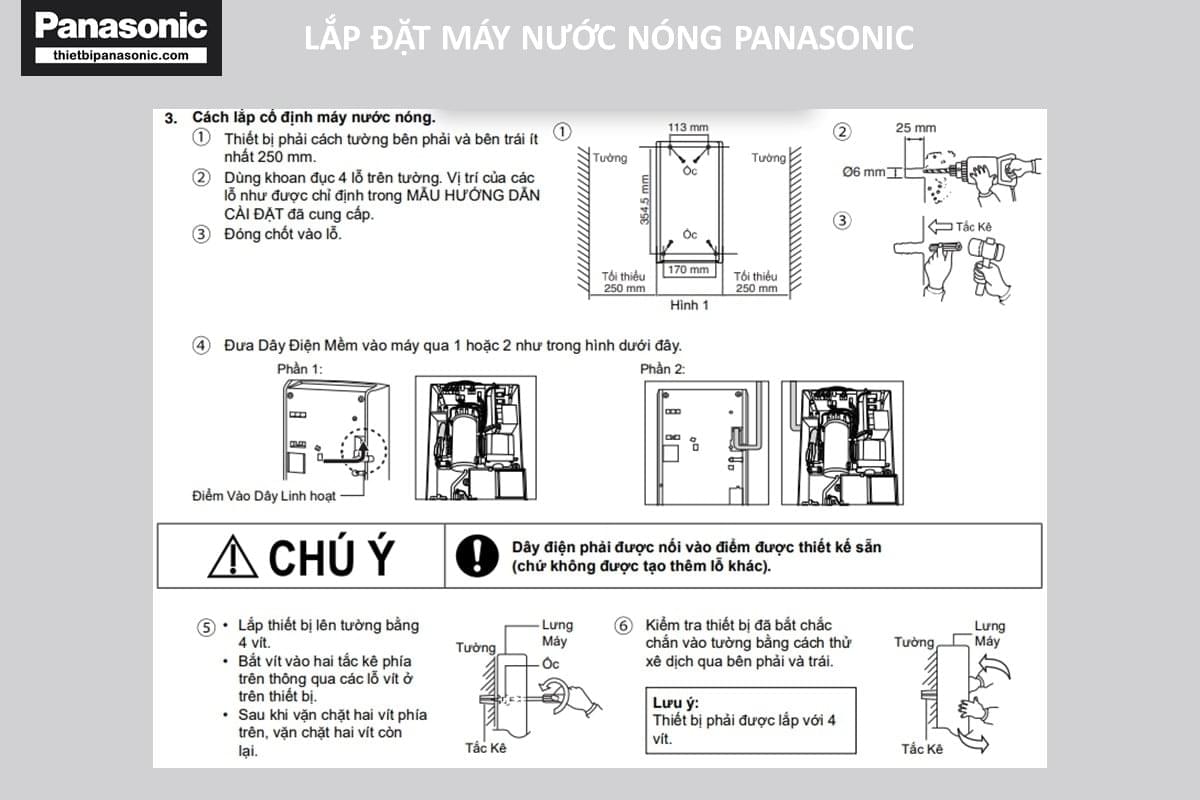 Panasonic
thietbipanasonic.com

LẮP ĐẶT MÁY NƯỚC NÓNG PANASONIC

3. Cách lắp cố định máy nước nóng.
① Thiết bị phải cách tường bên phải và bên trái ít nhất 250 mm.
② Dùng khoan đục 4 lỗ trên tường. Vị trí của các lỗ như được chỉ định trong MẪU HƯỚNG DẪN CÀI ĐẶT đã cung cấp.
③ Đóng chốt vào lỗ.

①
113 mm
Tường
Tường
Ốc
354.5 mm
Ốc
170 mm
Tối thiểu 250 mm
Tối thiểu 250 mm
Hình 1

②
25 mm
Ø6 mm

③
Tắc Kê

④ Đưa Dây Điện Mềm vào máy qua 1 hoặc 2 như trong hình dưới đây.
Phần 1:
Điểm Vào Dây Linh hoạt
Phần 2:

CHÚ Ý
Dây điện phải được nối vào điểm được thiết kế sẵn (chứ không được tạo thêm lỗ khác).

⑤ • Lắp thiết bị lên tường bằng 4 vít.
• Bắt vít vào hai tắc kê phía trên thông qua các lỗ vít ở trên thiết bị.
• Sau khi vặn chặt hai vít phía trên, vặn chặt hai vít còn lại.

Tường
Lưng Máy
Ốc
Tắc Kê

⑥ Kiểm tra thiết bị đã bắt chắc chắn vào tường bằng cách thử xê dịch qua bên phải và trái.

Lưu ý:
Thiết bị phải được lắp với 4 vít.

Tường
Lưng Máy
Tắc Kê