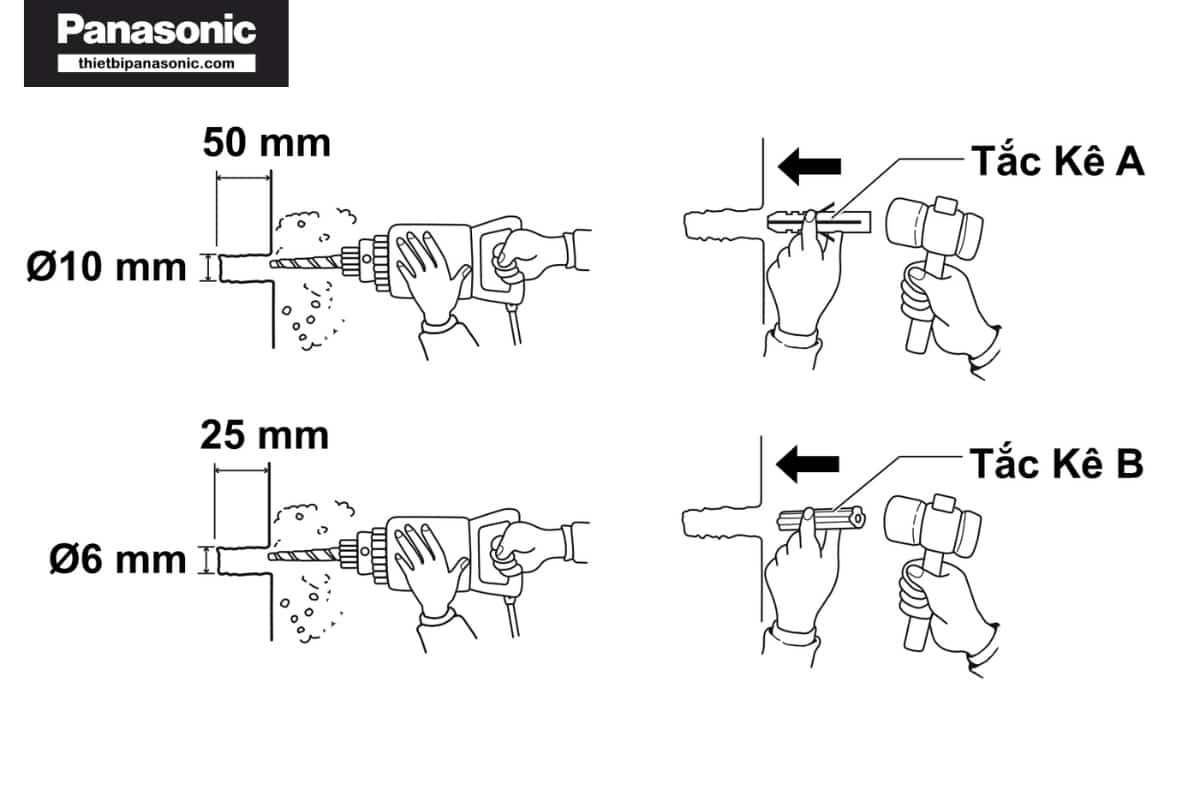 Panasonic
thietbipanasonic.com

50 mm

Ø10 mm

Tắc Kê A

25 mm

Ø6 mm

Tắc Kê B