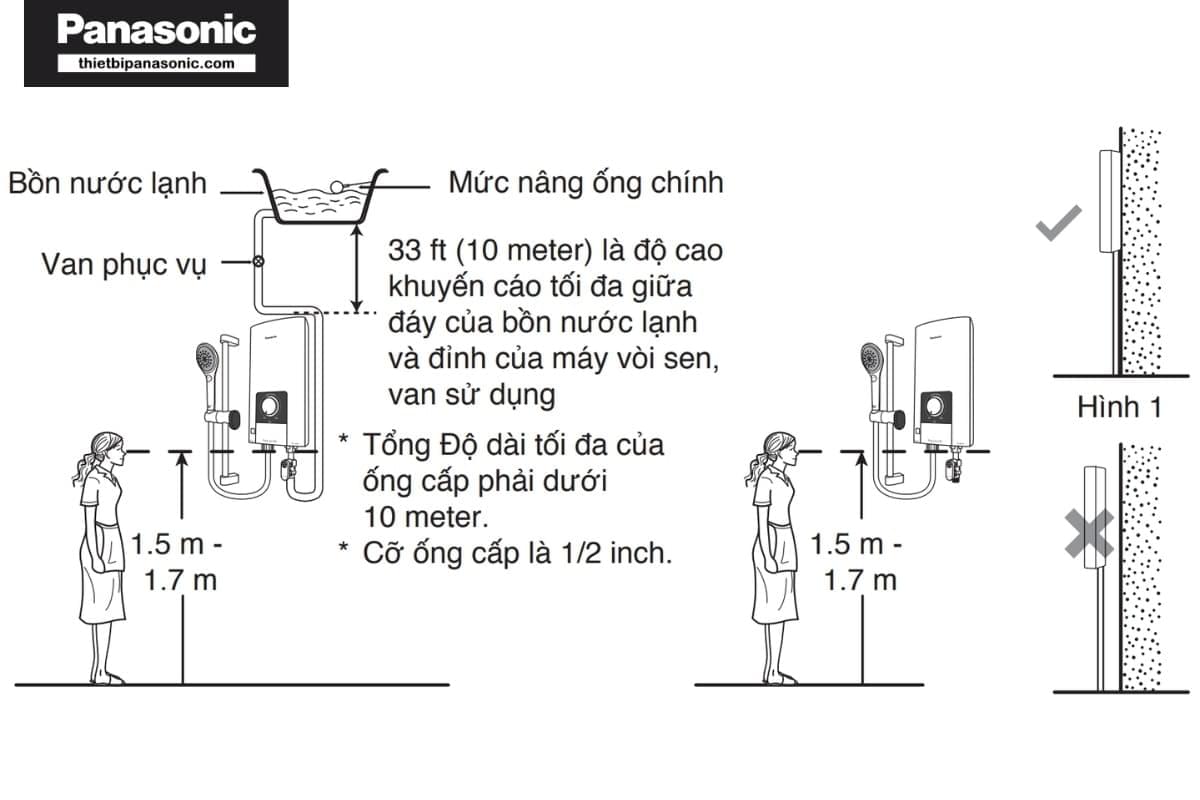 Panasonic
thietbipanasonic.com

Bồn nước lạnh

Mức nâng ống chính

Van phục vụ

33 ft (10 meter) là độ cao khuyến cáo tối đa giữa đáy của bồn nước lạnh và đỉnh của máy vòi sen, van sử dụng

* Tổng Độ dài tối đa của ống cấp phải dưới 10 meter.
* Cỡ ống cấp là 1/2 inch.

1.5 m - 1.7 m

1.5 m - 1.7 m

Hình 1