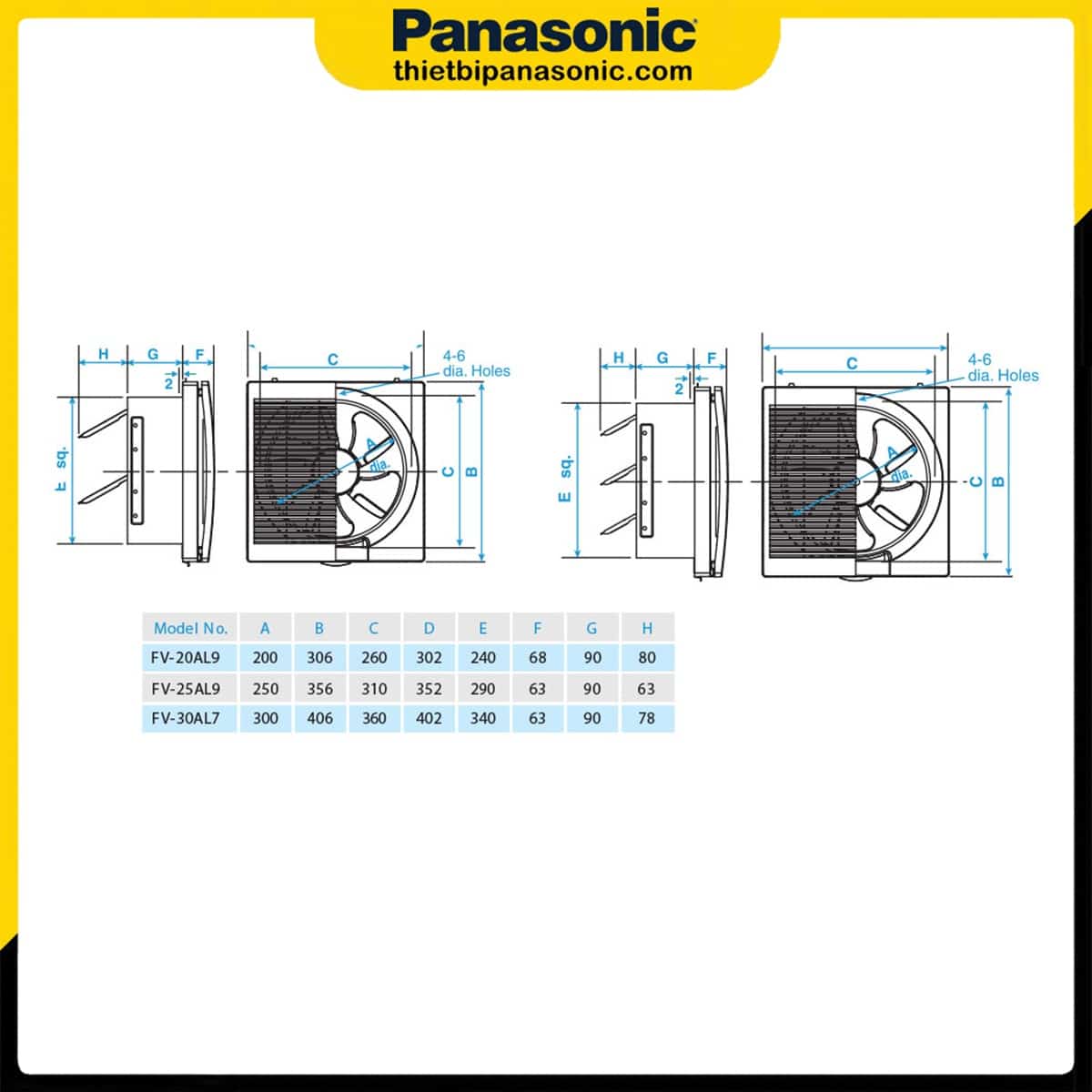 Panasonic
thietbipanasonic.com

H G F
2
E sq.
C
4-6 dia. Holes
A dia.
C B

H G F
2
E sq.
C
4-6 dia. Holes
A dia.
C B

| Model No. | A | B | C | D | E | F | G | H |
|---|---|---|---|---|---|---|---|---|
| FV-20AL9 | 200 | 306 | 260 | 302 | 240 | 68 | 90 | 80 |
| FV-25AL9 | 250 | 356 | 310 | 352 | 290 | 63 | 90 | 63 |
| FV-30AL7 | 300 | 406 | 360 | 402 | 340 | 63 | 90 | 78 |