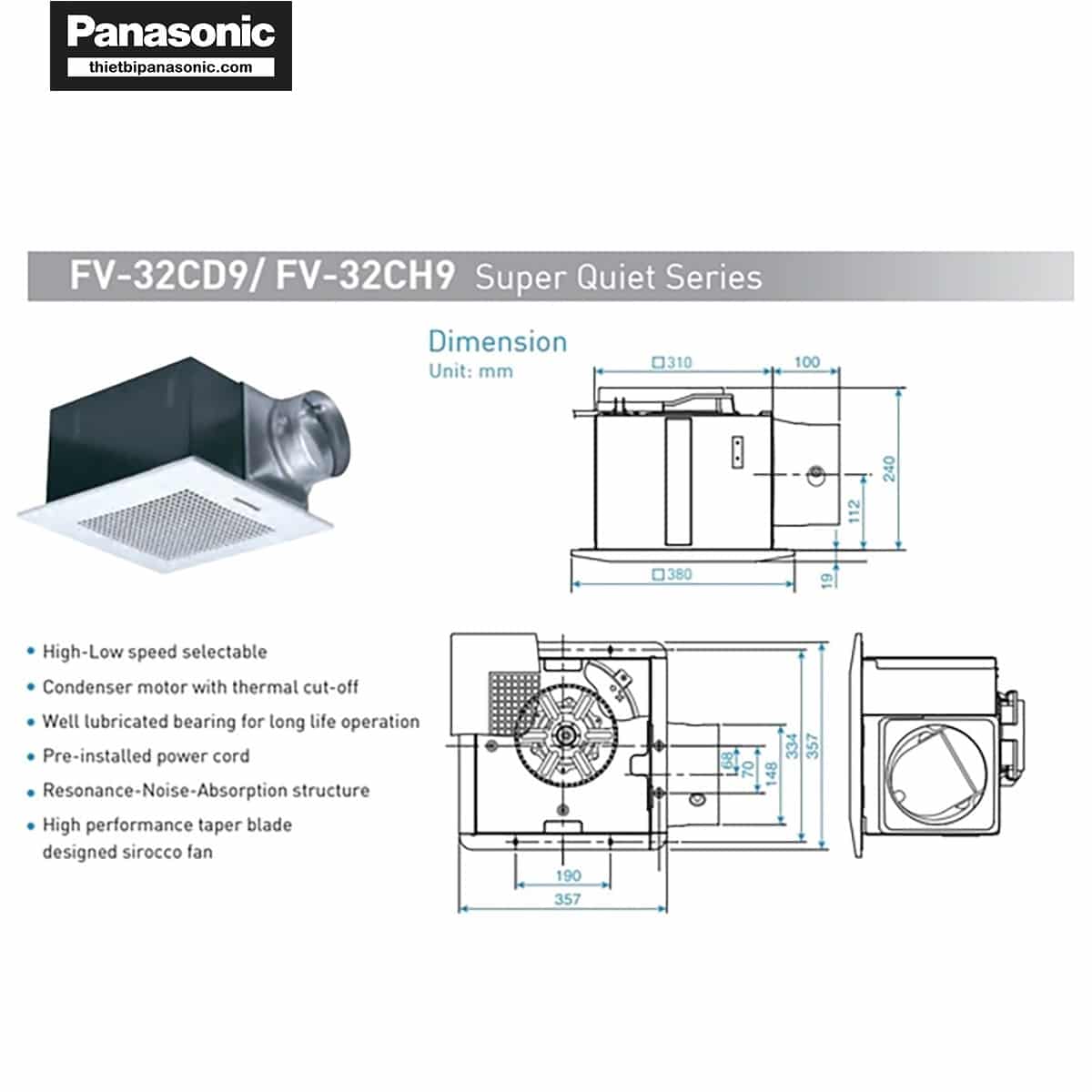 Panasonic
thietbipanasonic.com

FV-32CD9/ FV-32CH9 Super Quiet Series

Dimension
Unit: mm

□310
100
240
112
19
□380

• High-Low speed selectable
• Condenser motor with thermal cut-off
• Well lubricated bearing for long life operation
• Pre-installed power cord
• Resonance-Noise-Absorption structure
• High performance taper blade designed sirocco fan

68
70
148
334
357
190
357