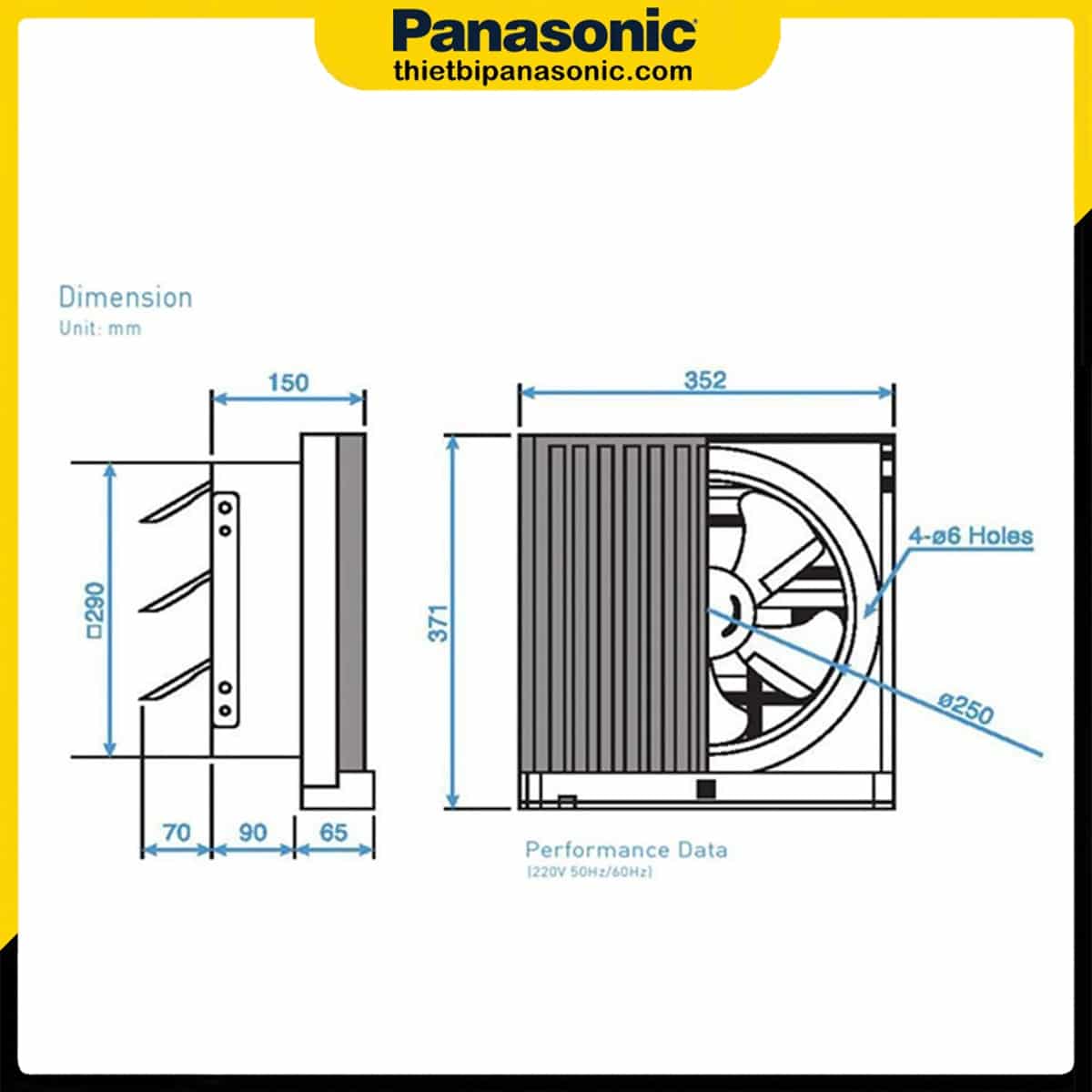 Panasonic
thietbipanasonic.com

Dimension
Unit: mm

150

□290

70 90 65

352

371

4-ø6 Holes

ø250

Performance Data
(220V 50Hz/60Hz)