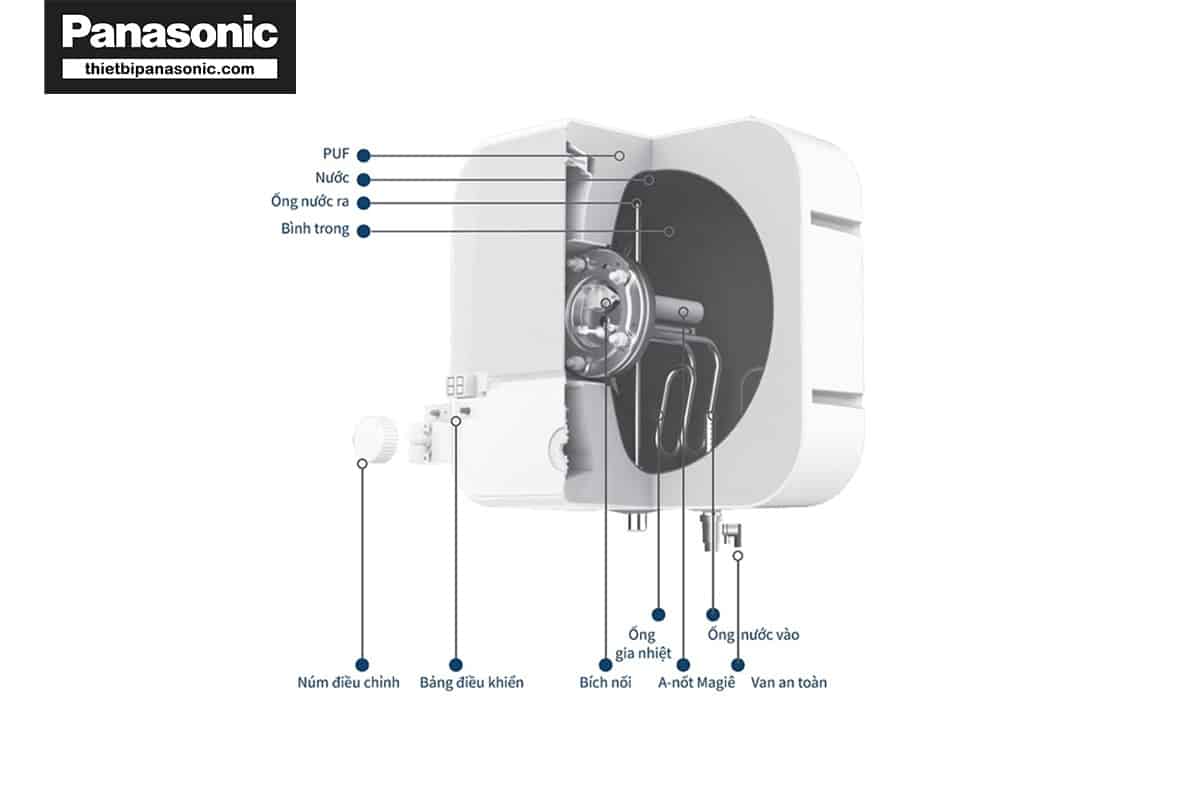 Panasonic
thietbipanasonic.com

PUF
Nước
Ống nước ra
Bình trong

Ống gia nhiệt
Ống nước vào

Núm điều chỉnh
Bảng điều khiển
Bích nối
A-nốt Magiê
Van an toàn