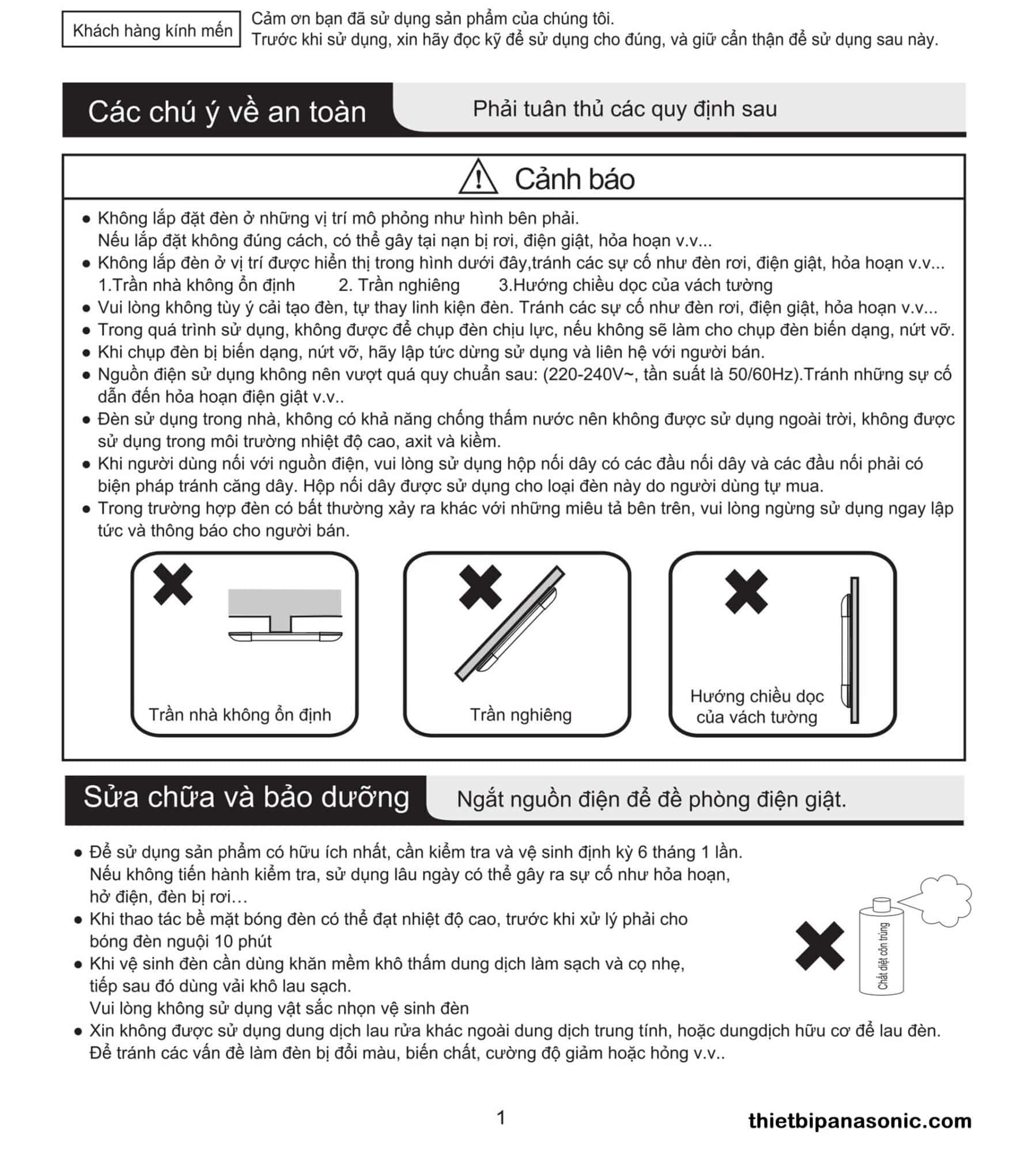 Khách hàng kính mến

Cảm ơn bạn đã sử dụng sản phẩm của chúng tôi.
Trước khi sử dụng, xin hãy đọc kỹ để sử dụng cho đúng, và giữ cẩn thận để sử dụng sau này.

Các chú ý về an toàn

Phải tuân thủ các quy định sau

Cảnh báo

● Không lắp đặt đèn ở những vị trí mô phỏng như hình bên phải.
Nếu lắp đặt không đúng cách, có thể gây tại nạn bị rơi, điện giật, hỏa hoạn v.v...
● Không lắp đèn ở vị trí được hiển thị trong hình dưới đây,tránh các sự cố như đèn rơi, điện giật, hỏa hoạn v.v...
1.Trần nhà không ổn định 2. Trần nghiêng 3.Hướng chiều dọc của vách tường
● Vui lòng không tùy ý cải tạo đèn, tự thay linh kiện đèn. Tránh các sự cố như đèn rơi, điện giật, hỏa hoạn v.v...
● Trong quá trình sử dụng, không được để chụp đèn chịu lực, nếu không sẽ làm cho chụp đèn biến dạng, nứt vỡ.
● Khi chụp đèn bị biến dạng, nứt vỡ, hãy lập tức dừng sử dụng và liên hệ với người bán.
● Nguồn điện sử dụng không nên vượt quá quy chuẩn sau: (220-240V~, tần suất là 50/60Hz).Tránh những sự cố dẫn đến hỏa hoạn điện giật v.v..
● Đèn sử dụng trong nhà, không có khả năng chống thấm nước nên không được sử dụng ngoài trời, không được sử dụng trong môi trường nhiệt độ cao, axit và kiềm.
● Khi người dùng nối với nguồn điện, vui lòng sử dụng hộp nối dây có các đầu nối dây và các đầu nối phải có biện pháp tránh căng dây. Hộp nối dây được sử dụng cho loại đèn này do người dùng tự mua.
● Trong trường hợp đèn có bất thường xảy ra khác với những miêu tả bên trên, vui lòng ngừng sử dụng ngay lập tức và thông báo cho người bán.

Trần nhà không ổn định

Trần nghiêng

Hướng chiều dọc của vách tường

Sửa chữa và bảo dưỡng

Ngắt nguồn điện để đề phòng điện giật.

● Để sử dụng sản phẩm có hữu ích nhất, cần kiểm tra và vệ sinh định kỳ 6 tháng 1 lần.
Nếu không tiến hành kiểm tra, sử dụng lâu ngày có thể gây ra sự cố như hỏa hoạn, hở điện, đèn bị rơi…
● Khi thao tác bề mặt bóng đèn có thể đạt nhiệt độ cao, trước khi xử lý phải cho bóng đèn nguội 10 phút
● Khi vệ sinh đèn cần dùng khăn mềm khô thấm dung dịch làm sạch và cọ nhẹ, tiếp sau đó dùng vải khô lau sạch.
Vui lòng không sử dụng vật sắc nhọn vệ sinh đèn
● Xin không được sử dụng dung dịch lau rửa khác ngoài dung dịch trung tính, hoặc dungdịch hữu cơ để lau đèn.
Để tránh các vấn đề làm đèn bị đổi màu, biến chất, cường độ giảm hoặc hỏng v.v..

Chất diệt côn trùng

1

thietbipanasonic.com