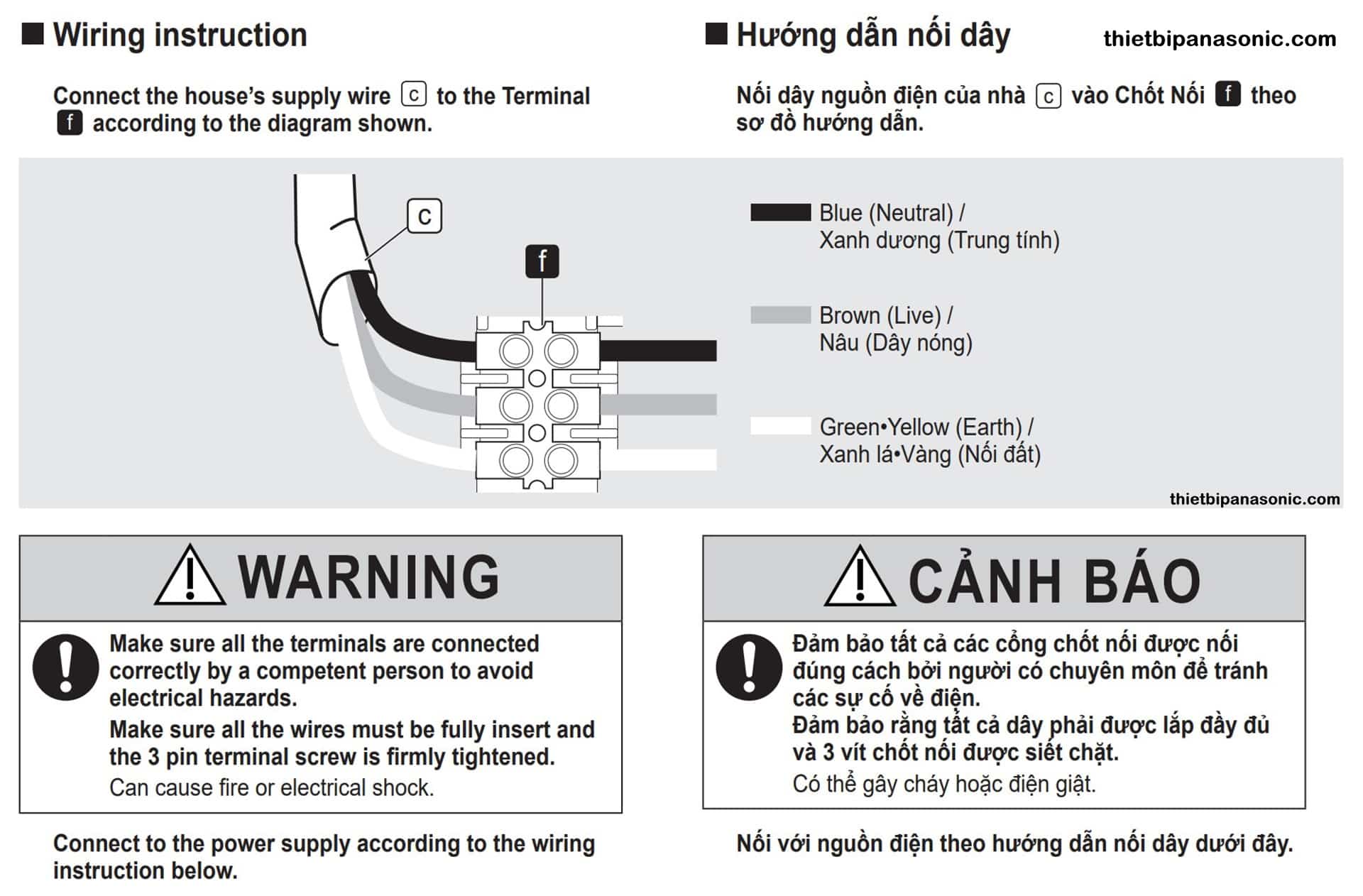 ■ Wiring instruction

Connect the house's supply wire c to the Terminal f according to the diagram shown.

■ Hướng dẫn nối dây

thietbipanasonic.com

Nối dây nguồn điện của nhà c vào Chốt Nối f theo sơ đồ hướng dẫn.

c

f

Blue (Neutral) / Xanh dương (Trung tính)

Brown (Live) / Nâu (Dây nóng)

Green•Yellow (Earth) / Xanh lá•Vàng (Nối đất)

thietbipanasonic.com

WARNING

Make sure all the terminals are connected correctly by a competent person to avoid electrical hazards.
Make sure all the wires must be fully insert and the 3 pin terminal screw is firmly tightened.
Can cause fire or electrical shock.

Connect to the power supply according to the wiring instruction below.

CẢNH BÁO

Đảm bảo tất cả các cổng chốt nối được nối đúng cách bởi người có chuyên môn để tránh các sự cố về điện.
Đảm bảo rằng tất cả dây phải được lắp đầy đủ và 3 vít chốt nối được siết chặt.
Có thể gây cháy hoặc điện giật.

Nối với nguồn điện theo hướng dẫn nối dây dưới đây.