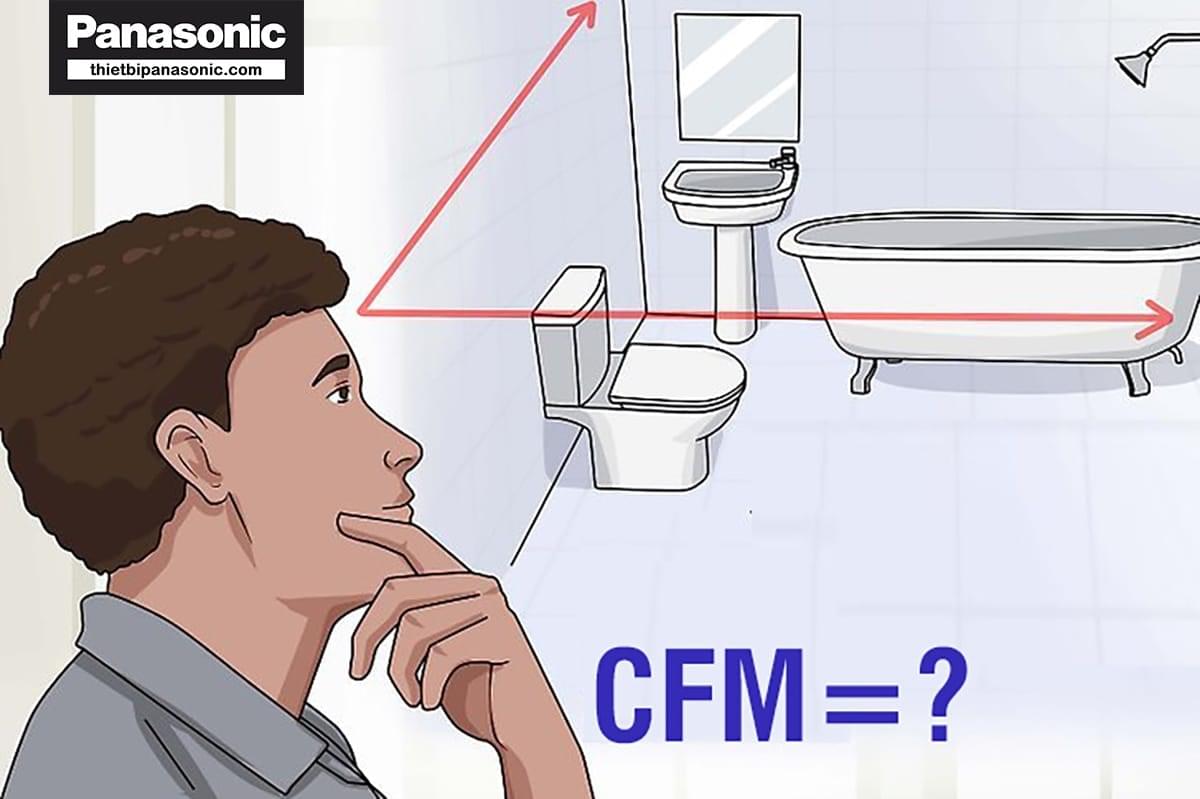 Panasonic
thietbipanasonic.com

CFM = ?